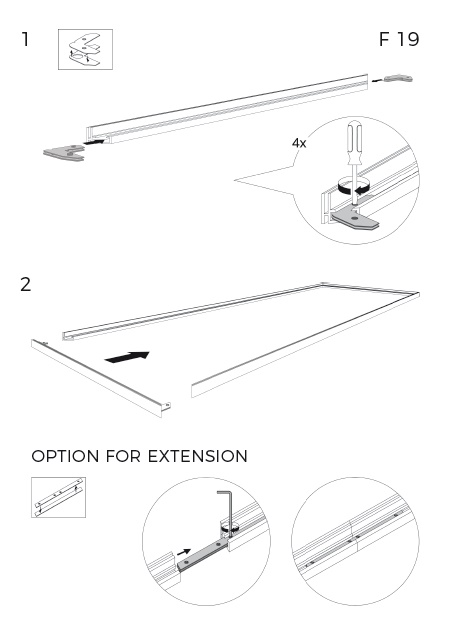 1

F 19

4x

2

OPTION FOR EXTENSION